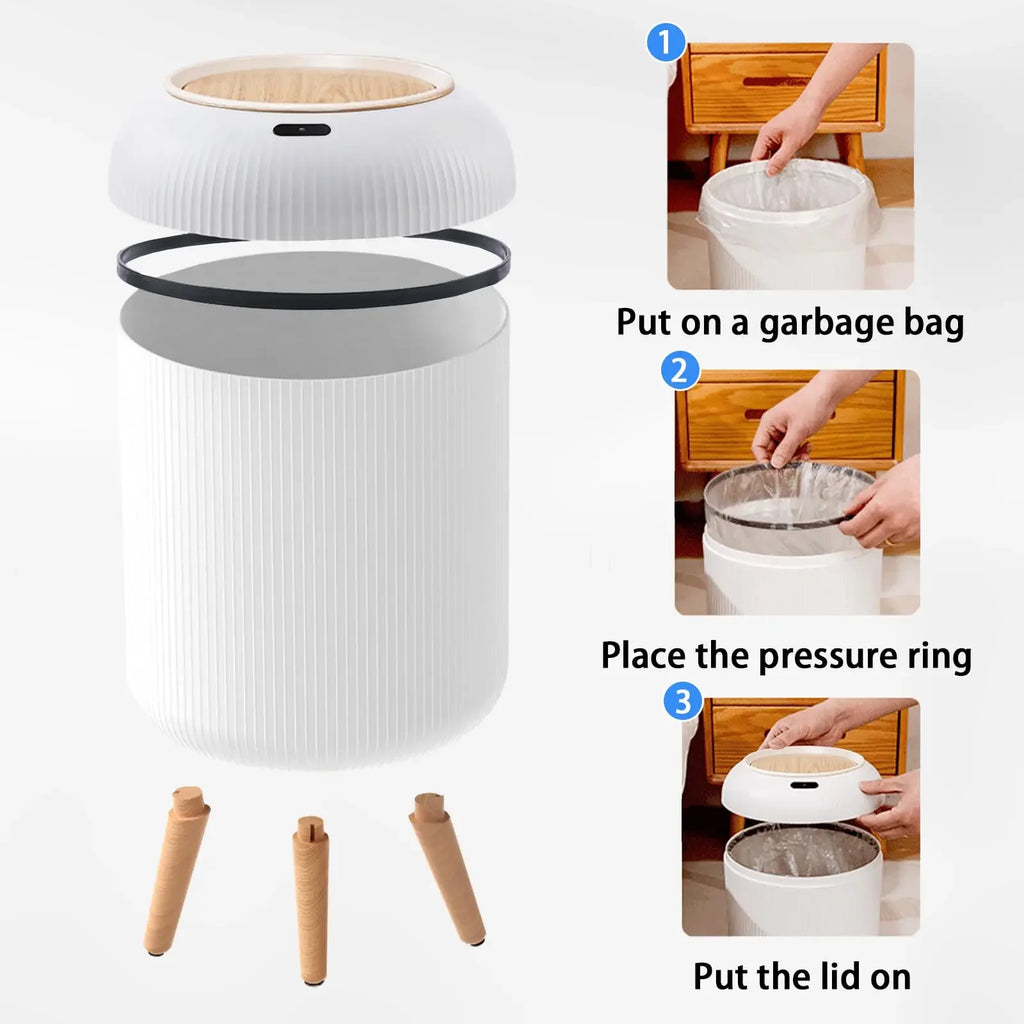 1
Put on a garbage bag
2
Place the pressure ring
3
Put the lid on