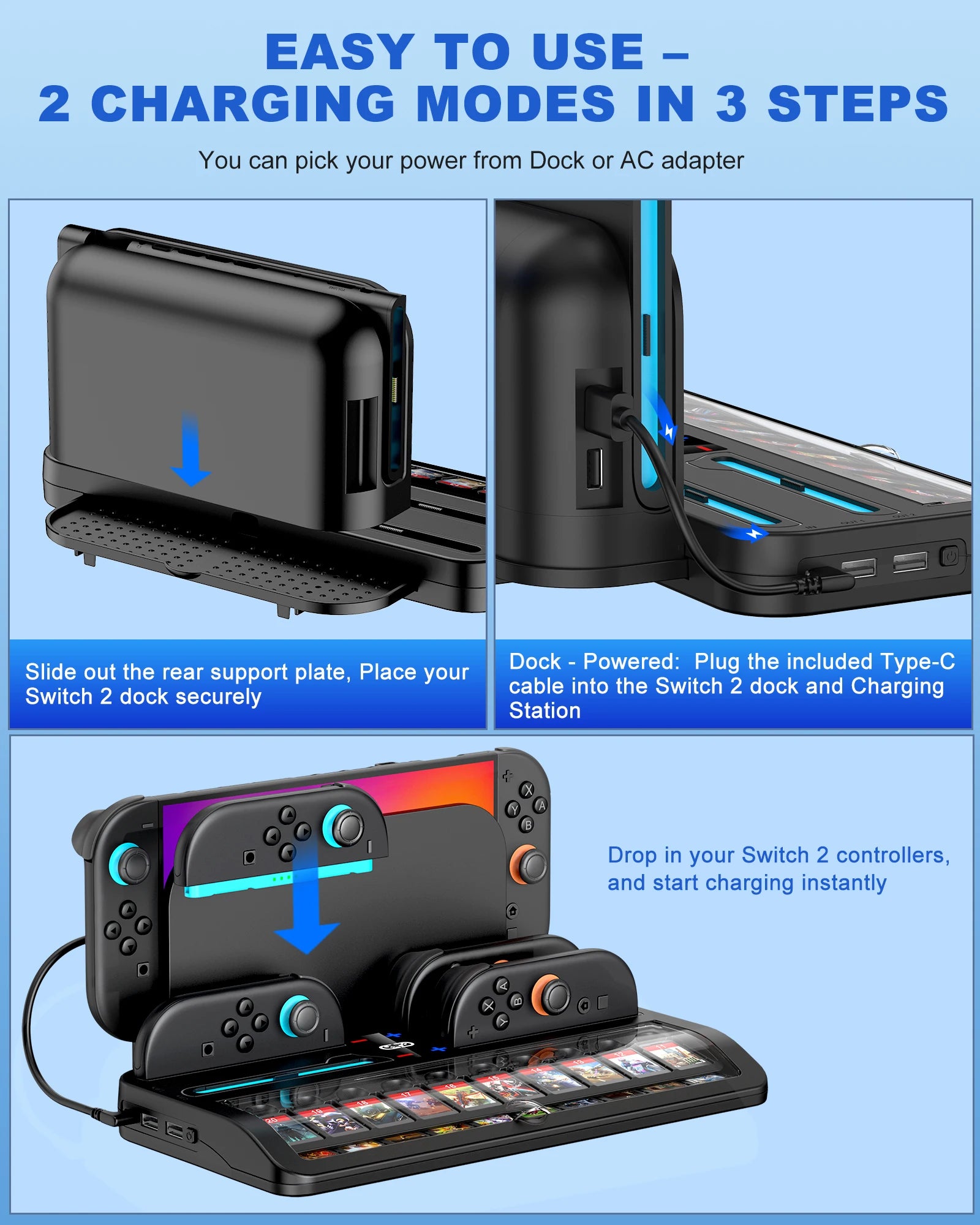 EASY TO USE –
2 CHARGING MODES IN 3 STEPS

You can pick your power from Dock or AC adapter

Slide out the rear support plate, Place your Switch 2 dock securely

Dock - Powered: Plug the included Type-C cable into the Switch 2 dock and Charging Station

Drop in your Switch 2 controllers, and start charging instantly